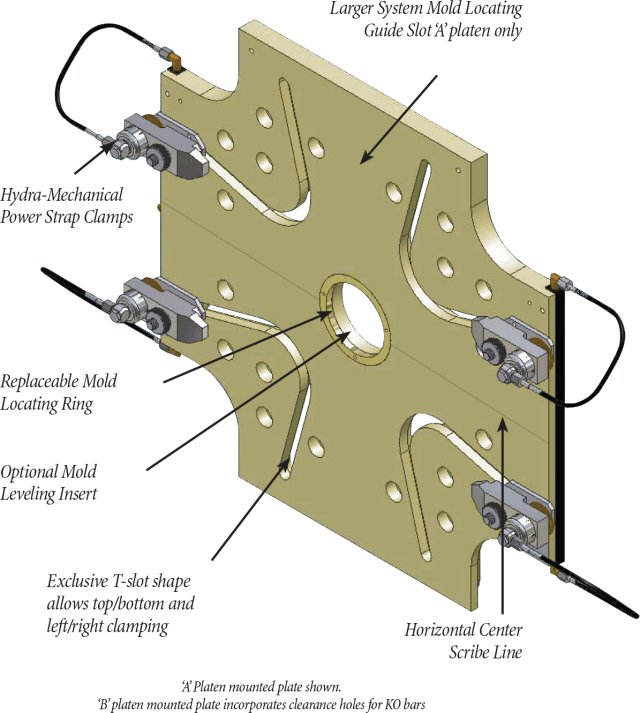 Larger System Mold Locating Guide Slot 'A' platen only

Hydra-Mechanical Power Strap Clamps

Replaceable Mold Locating Ring

Optional Mold Leveling Insert

Exclusive T-slot shape allows top/bottom and left/right clamping

Horizontal Center Scribe Line

'A' Platen mounted plate shown.
'B' platen mounted plate incorporates clearance holes for KO bars