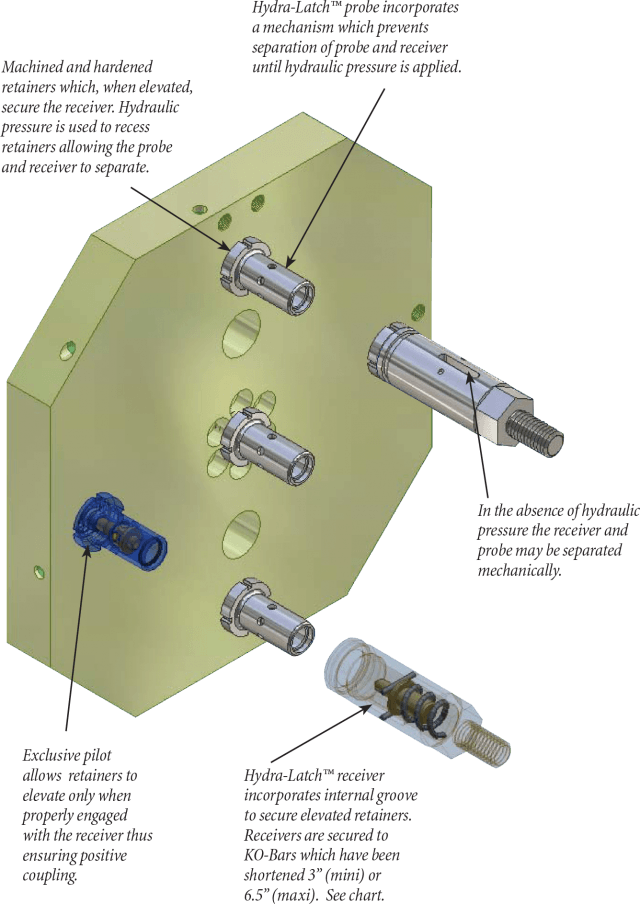 Hydra-Latch™ probe incorporates a mechanism which prevents separation of probe and receiver until hydraulic pressure is applied.

Machined and hardened retainers which, when elevated, secure the receiver. Hydraulic pressure is used to recess retainers allowing the probe and receiver to separate.

In the absence of hydraulic pressure the receiver and probe may be separated mechanically.

Exclusive pilot allows retainers to elevate only when properly engaged with the receiver thus ensuring positive coupling.

Hydra-Latch™ receiver incorporates internal groove to secure elevated retainers. Receivers are secured to KO-Bars which have been shortened 3" (mini) or 6.5" (maxi). See chart.