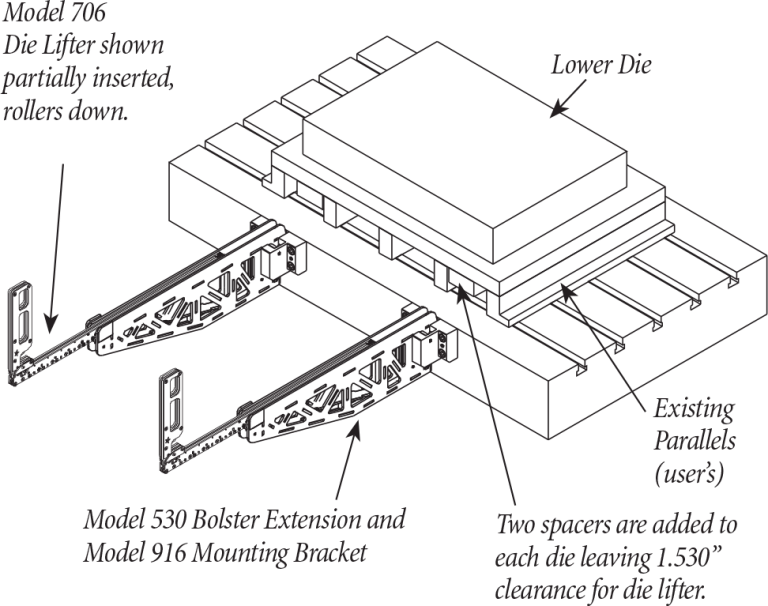 Model 706
Die Lifter shown partially inserted, rollers down.

Lower Die

Existing Parallels (user's)

Model 530 Bolster Extension and Model 916 Mounting Bracket

Two spacers are added to each die leaving 1.530" clearance for die lifter.