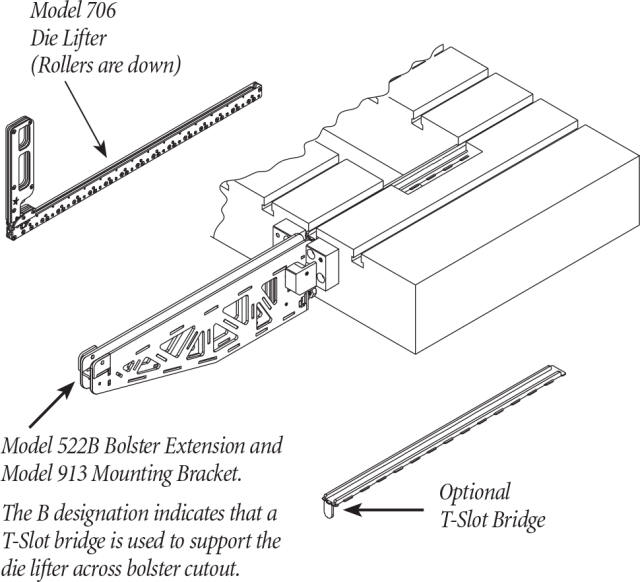 Model 706
Die Lifter
(Rollers are down)

Model 522B Bolster Extension and
Model 913 Mounting Bracket.

The B designation indicates that a T-Slot bridge is used to support the die lifter across bolster cutout.

Optional
T-Slot Bridge